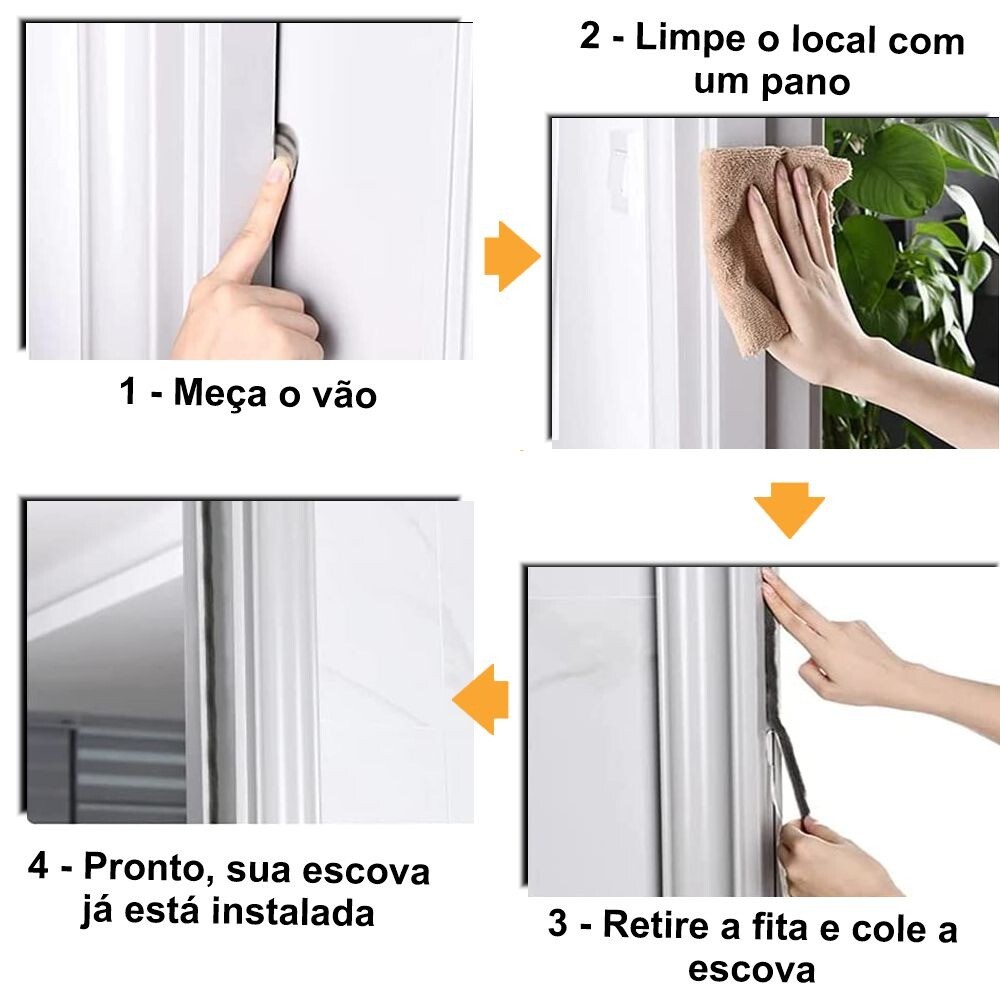 1 - Meça o vão

2 - Limpe o local com um pano

3 - Retire a fita e cole a escova

4 - Pronto, sua escova já está instalada