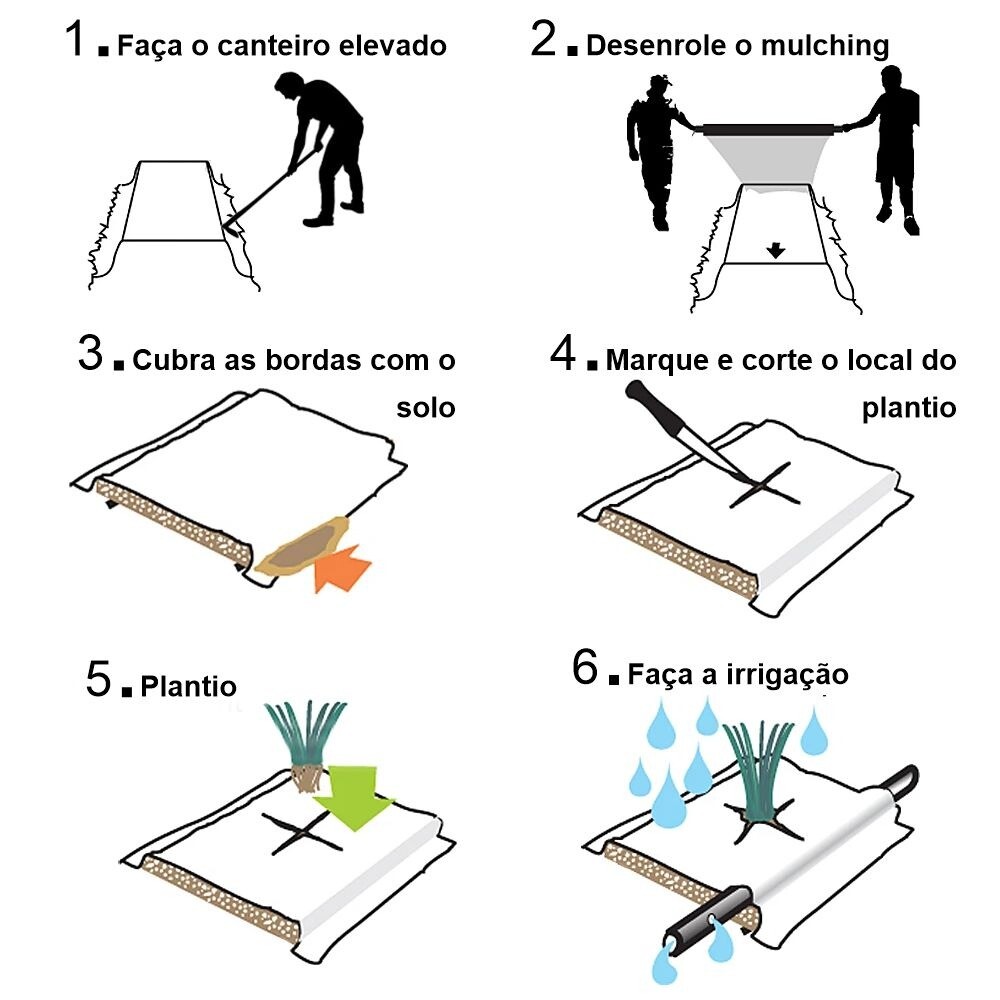 1. Faça o canteiro elevado

2. Desenrole o mulching

3. Cubra as bordas com o solo

4. Marque e corte o local do plantio

5. Plantio

6. Faça a irrigação